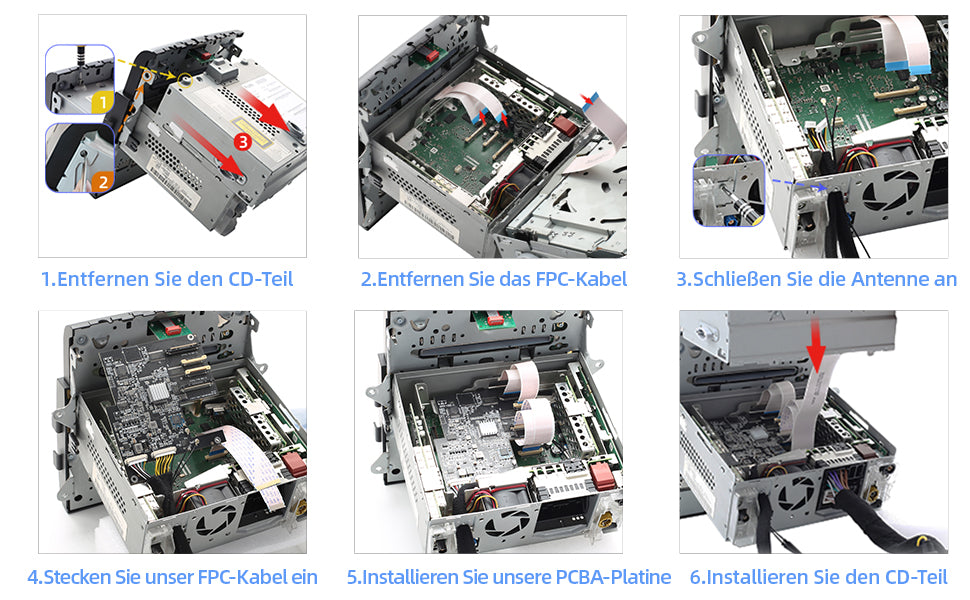 1

2

3

1.Entfernen Sie den CD-Teil

2.Entfernen Sie das FPC-Kabel

3.Schließen Sie die Antenne an

4.Stecken Sie unser FPC-Kabel ein

5.Installieren Sie unsere PCBA-Platine

6.Installieren Sie den CD-Teil